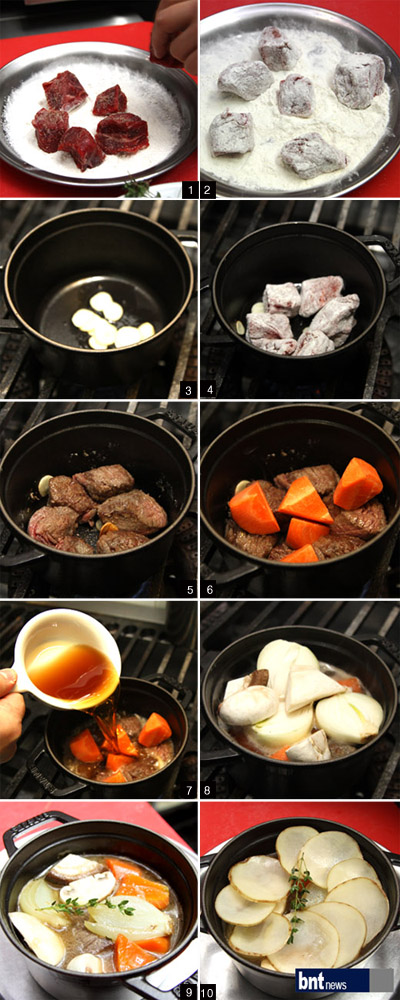 1
2
3
4
5
6
7
8
9
10
bnt news